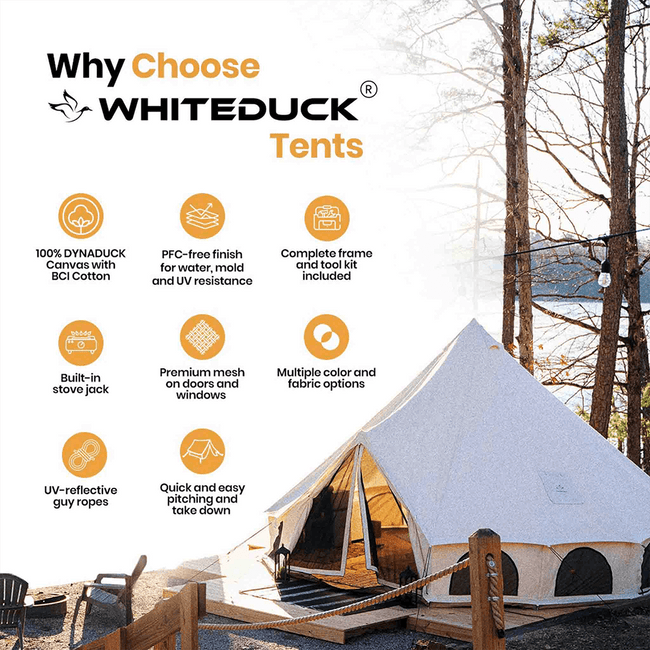 Why Choose
WHITEDUCK®
Tents

100% DYNADUCK Canvas with BCI Cotton

PFC-free finish for water, mold and UV resistance

Complete frame and tool kit included

Built-in stove jack

Premium mesh on doors and windows

Multiple color and fabric options

UV-reflective guy ropes

Quick and easy pitching and take down