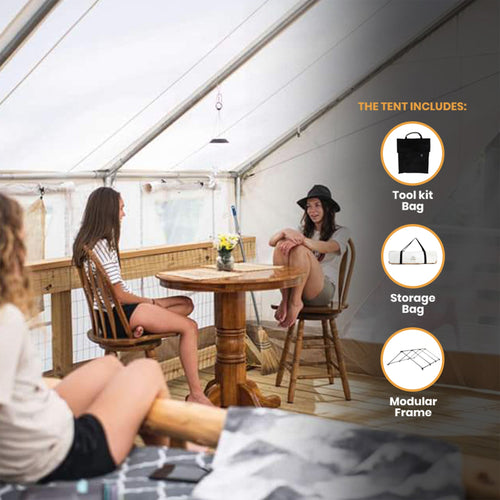 THE TENT INCLUDES:

Tool kit Bag

Storage Bag

Modular Frame