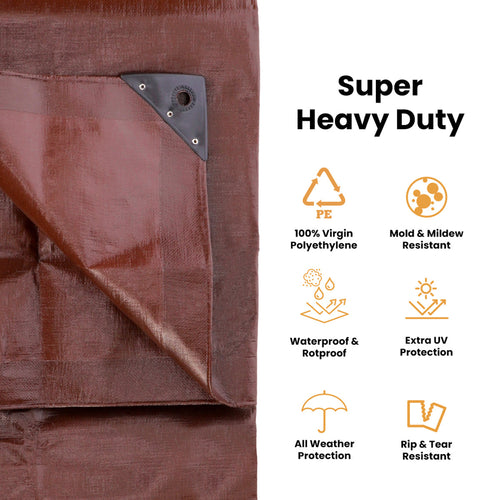 Super Heavy Duty

PE

100% Virgin Polyethylene

Mold & Mildew Resistant

Waterproof & Rotproof

Extra UV Protection

All Weather Protection

Rip & Tear Resistant