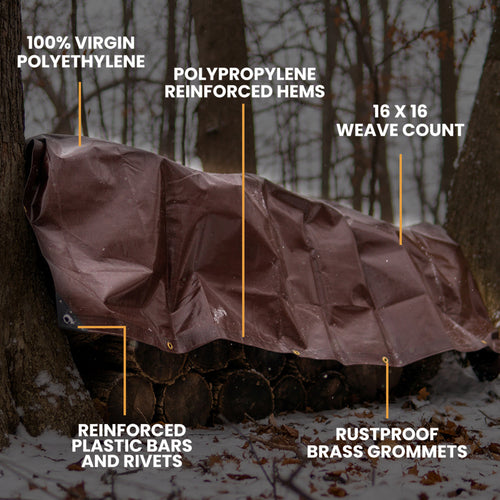 100% VIRGIN POLYETHYLENE

POLYPROPYLENE REINFORCED HEMS

16 X 16 WEAVE COUNT

REINFORCED PLASTIC BARS AND RIVETS

RUSTPROOF BRASS GROMMETS